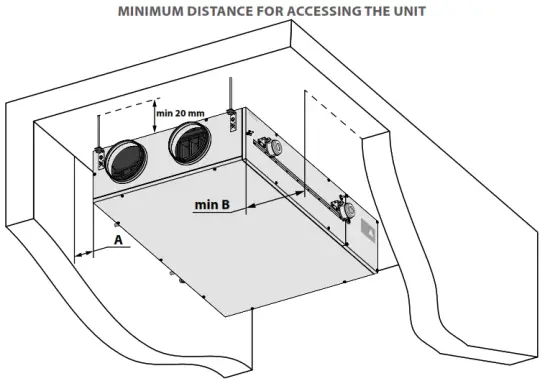 MINIMUM DISTANCE FOR ACCESSING THE UNIT

min 20 mm

min B

A