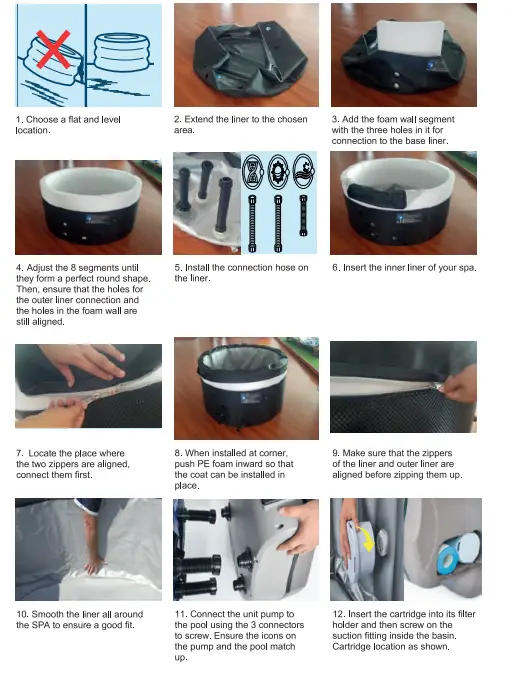 1. Choose a flat and level location.

2. Extend the liner to the chosen area.

3. Add the foam wall segment with the three holes in it for connection to the base liner.

4. Adjust the 8 segments until they form a perfect round shape. Then, ensure that the holes for the outer liner connection and the holes in the foam wall are still aligned.

5. Install the connection hose on the liner.

6. Insert the inner liner of your spa.

7. Locate the place where the two zippers are aligned, connect them first.

8. When installed at corner, push PE foam inward so that the coat can be installed in place.

9. Make sure that the zippers of the liner and outer liner are aligned before zipping them up.

10. Smooth the liner all around the SPA to ensure a good fit.

11. Connect the unit pump to the pool using the 3 connectors to screw. Ensure the icons on the pump and the pool match up.

12. Insert the cartridge into its filter holder and then screw on the suction fitting inside the basin. Cartridge location as shown.