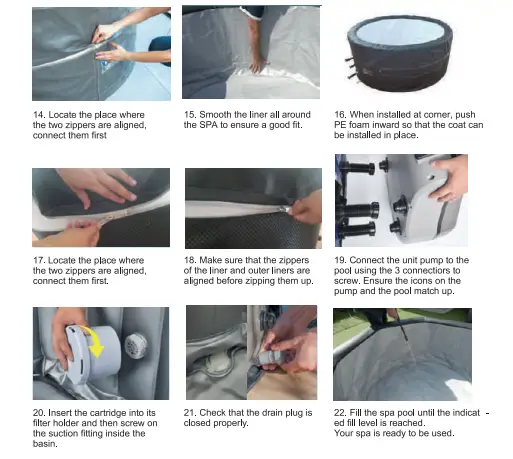 14. Locate the place where the two zippers are aligned, connect them first

15. Smooth the liner all around the SPA to ensure a good fit.

16. When installed at corner, push PE foam inward so that the coat can be installed in place.

17. Locate the place where the two zippers are aligned, connect them first.

18. Make sure that the zippers of the liner and outer liners are aligned before zipping them up.

19. Connect the unit pump to the pool using the 3 connectiors to screw. Ensure the icons on the pump and the pool match up.

20. Insert the cartridge into its filter holder and then screw on the suction fitting inside the basin.

21. Check that the drain plug is closed properly.

22. Fill the spa pool until the indicated fill level is reached.
Your spa is ready to be used.