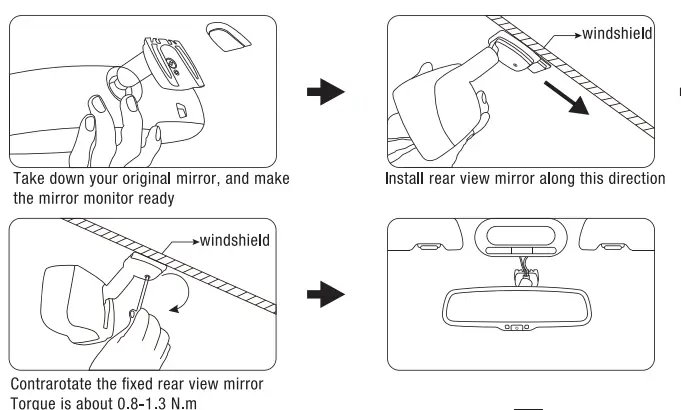 Take down your original mirror, and make the mirror monitor ready

windshield

Install rear view mirror along this direction

windshield

Contrarotate the fixed rear view mirror
Torque is about 0.8-1.3 N.m