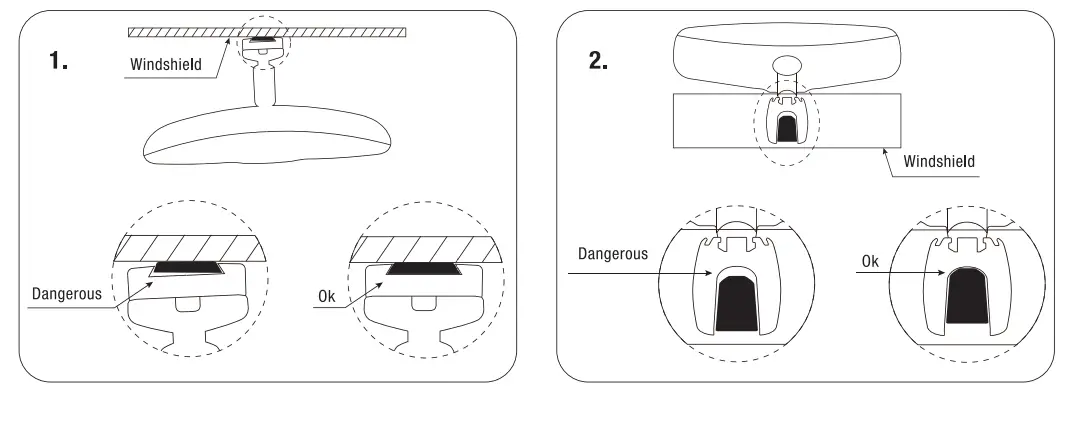 1.

Windshield

Dangerous

Ok

2.

Windshield

Dangerous

Ok