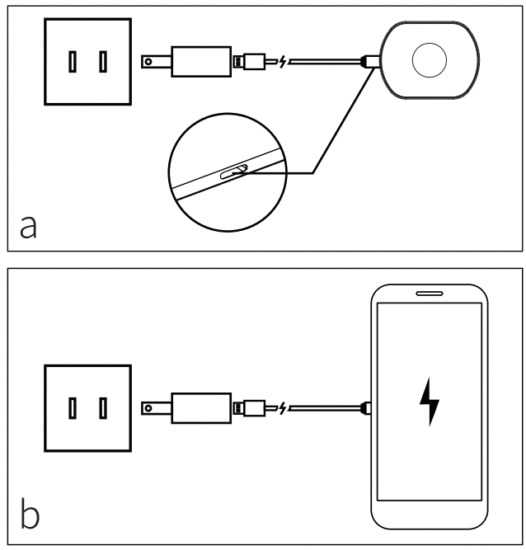 a

b