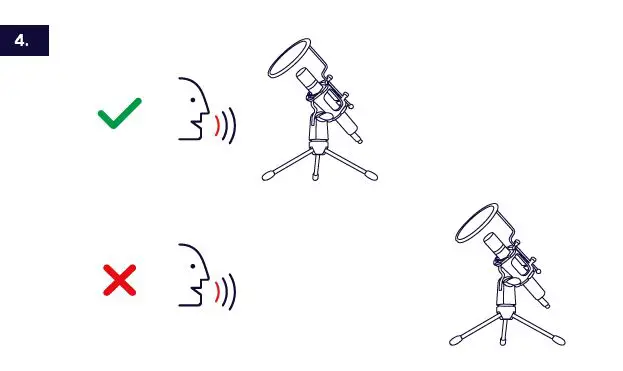 4.