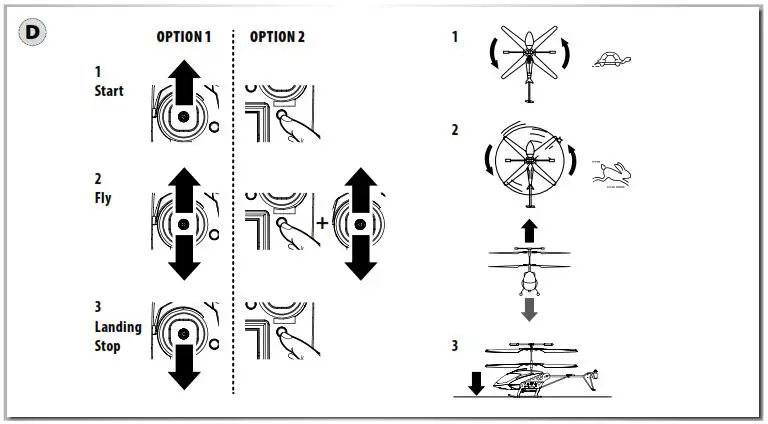 D

OPTION 1

OPTION 2

1
Start

2
Fly

+

3
Landing
Stop

1

2

3