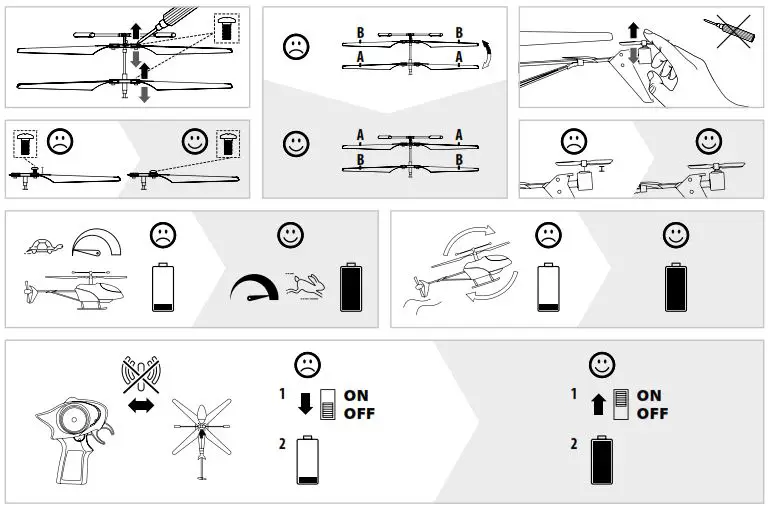 B B
A A

A A
B B

1 ON OFF
2

1 ON OFF
2