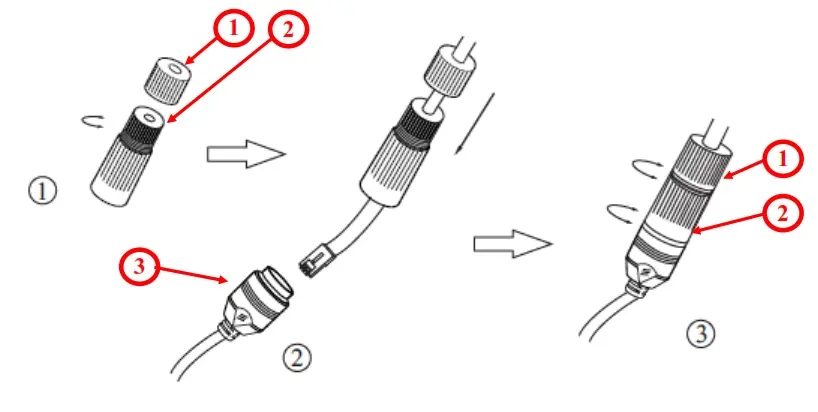 1
2
①
3
②
1
2
③