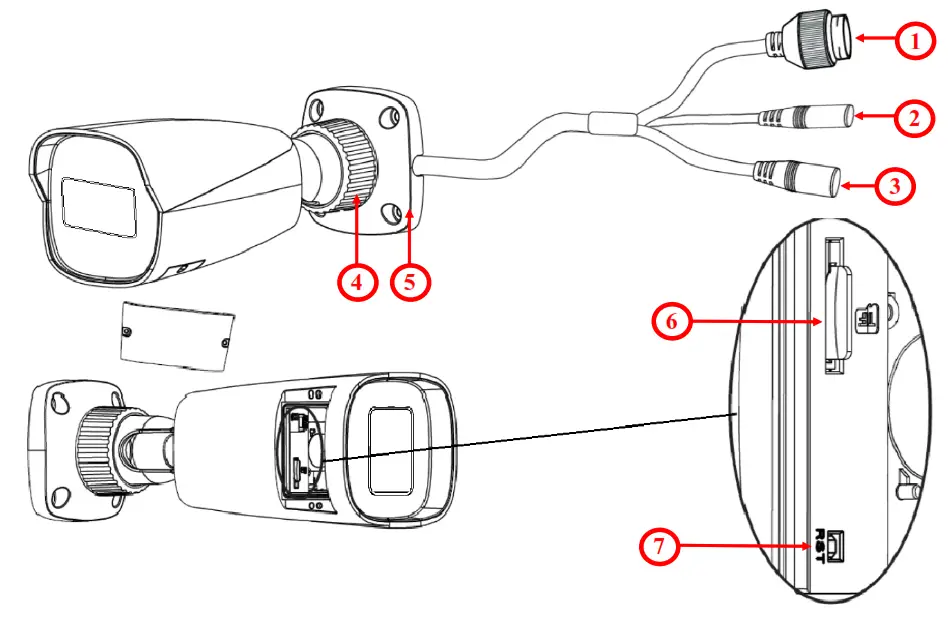 1
2
3
4
5
6
7
RST