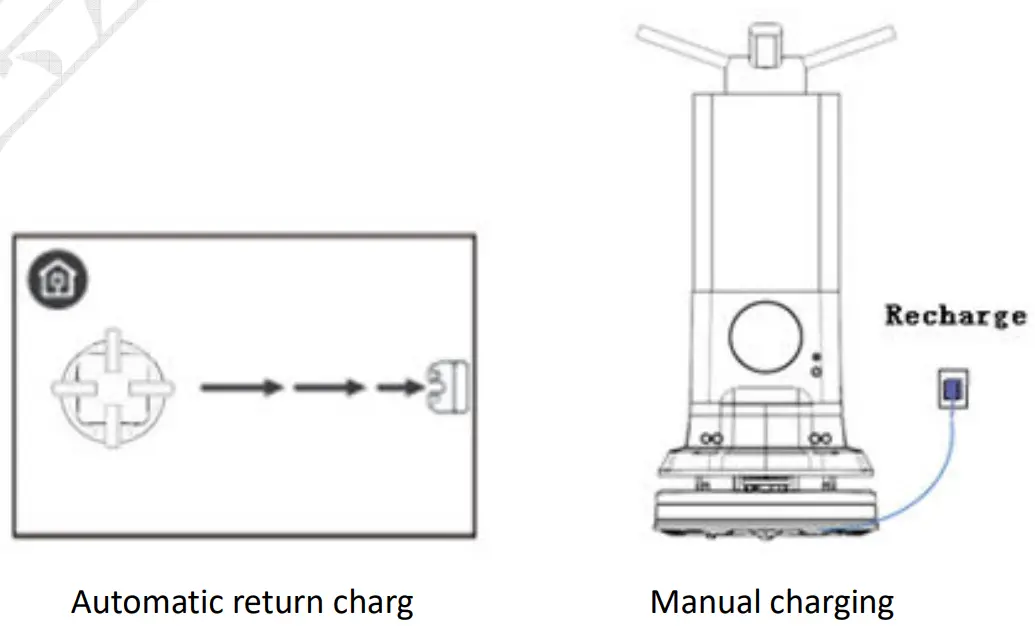 Recharge

Automatic return charg

Manual charging