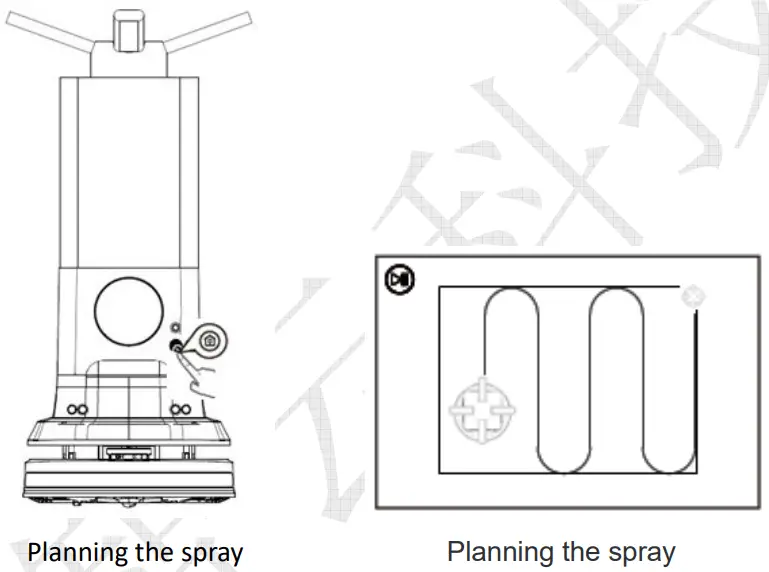 Planning the spray

Planning the spray