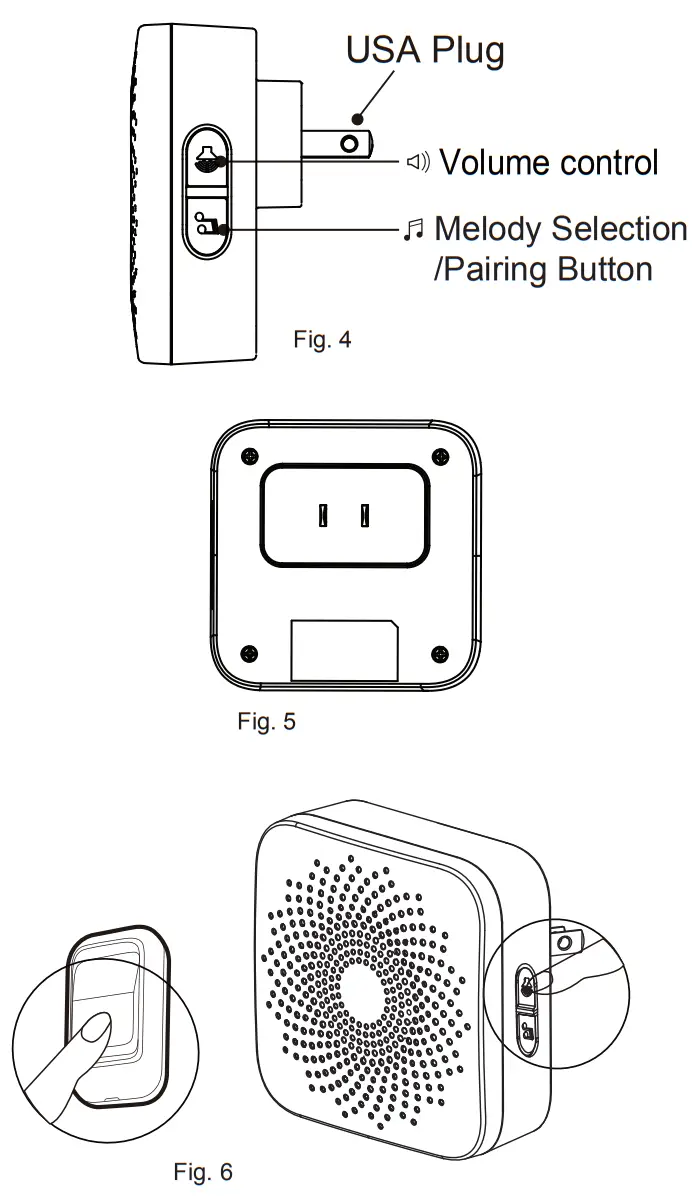 USA Plug

Volume control

Melody Selection /Pairing Button

Fig. 4

Fig. 5

Fig. 6