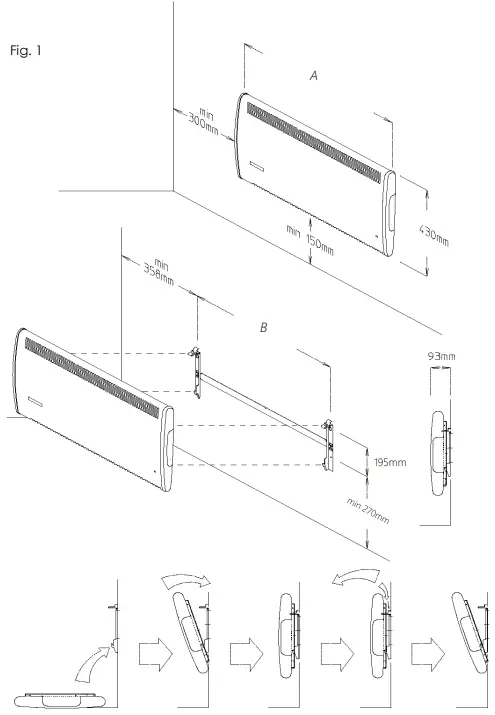 Fig. 1

A

min 300mm

min 150mm

430mm

min 358mm

B

93mm

195mm

min 270mm