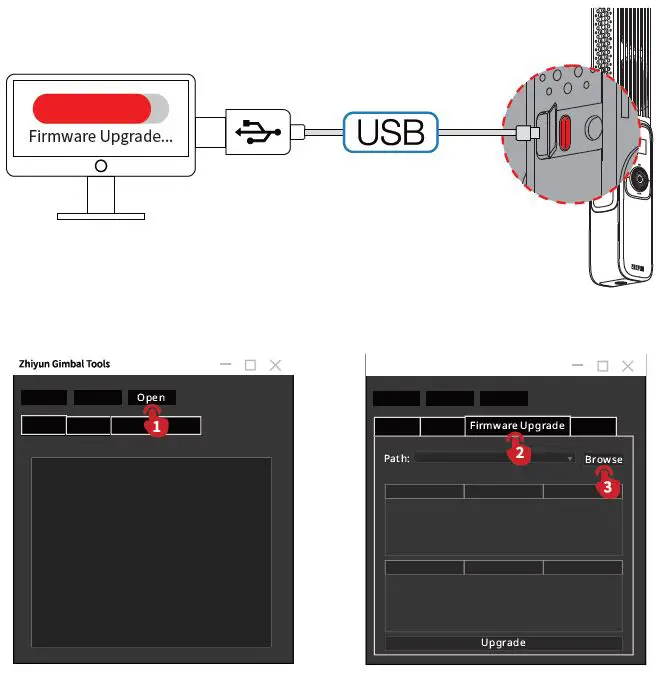 Firmware Upgrade...

USB

Zhiyun Gimbal Tools

Open

1

Firmware Upgrade

2

Path:

Browse

3

Upgrade