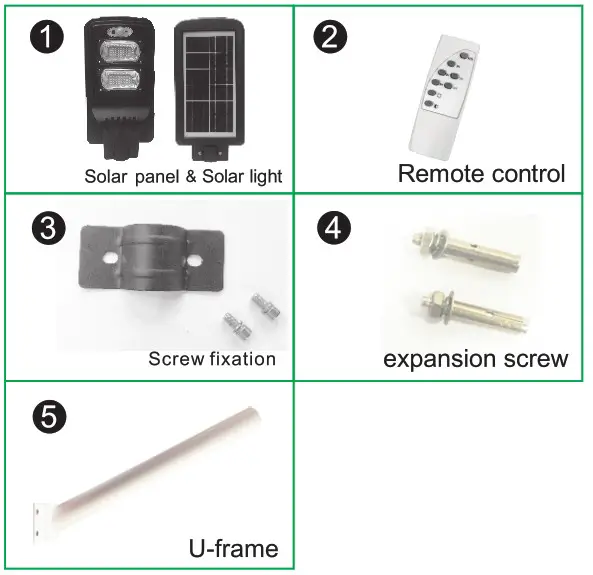 1
Solar panel & Solar light

2
Remote control

3
Screw fixation

4
expansion screw

5
U-frame