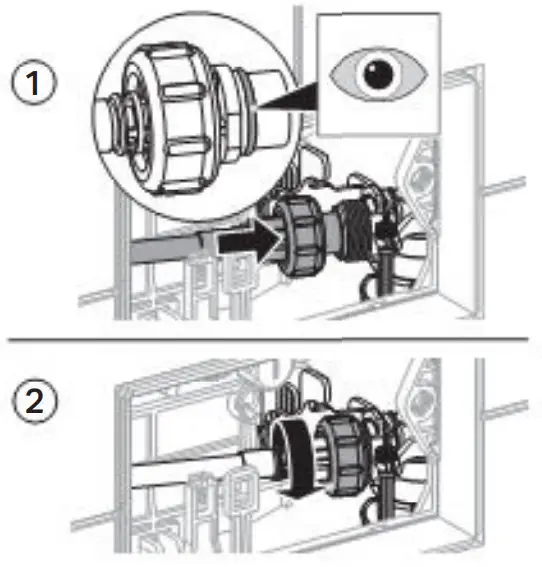 1

2