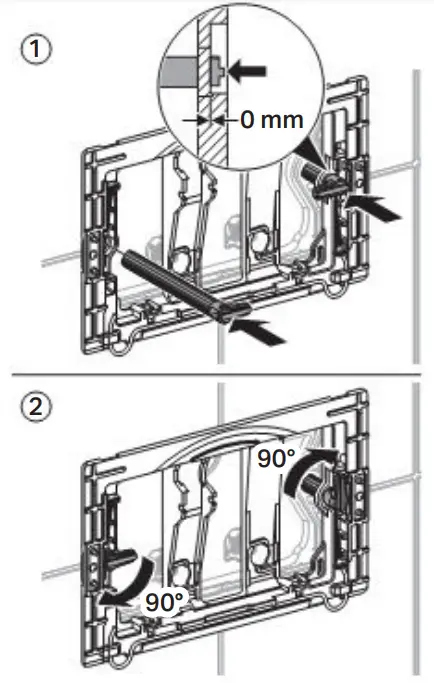 1

0 mm

2

90°

90°