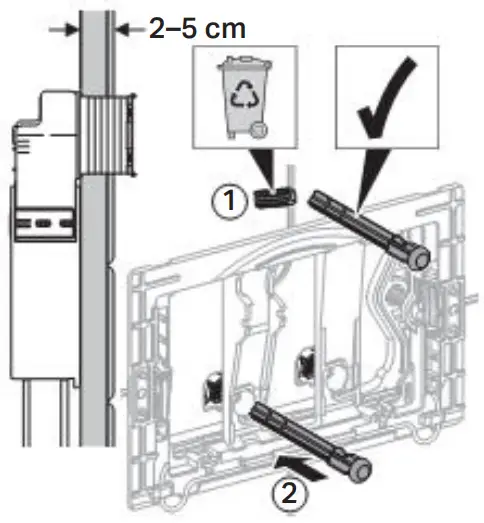 2–5 cm

1

2