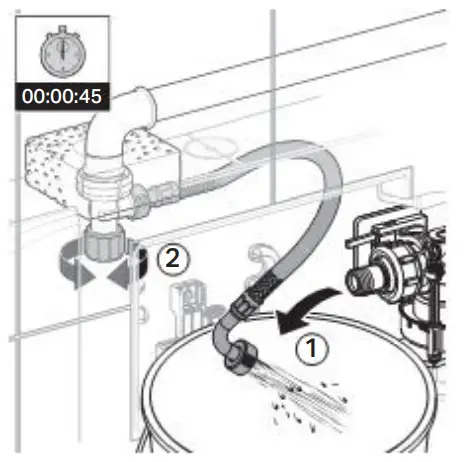 00:00:45

2

1