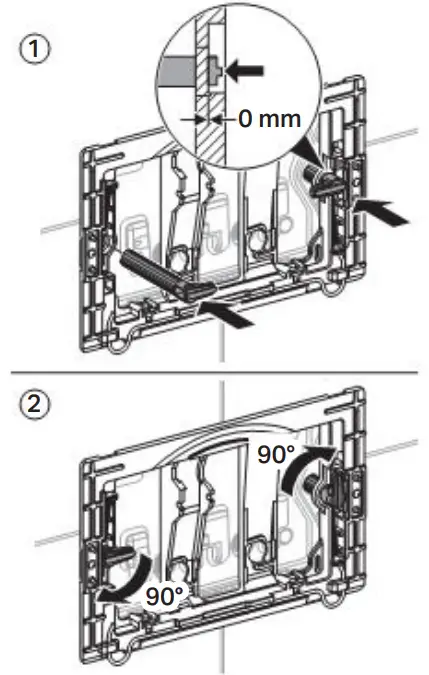 1

0 mm

2

90°

90°