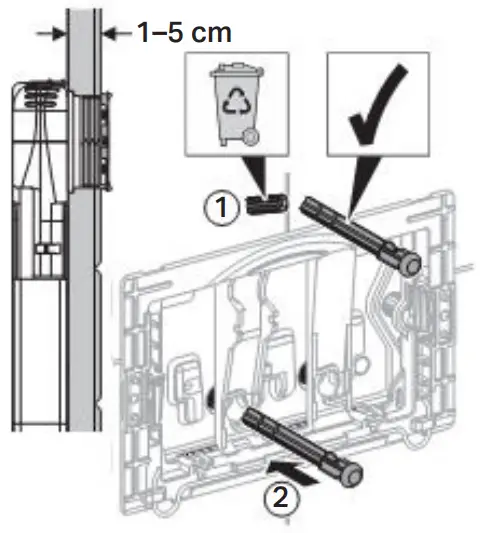 1–5 cm

1

2