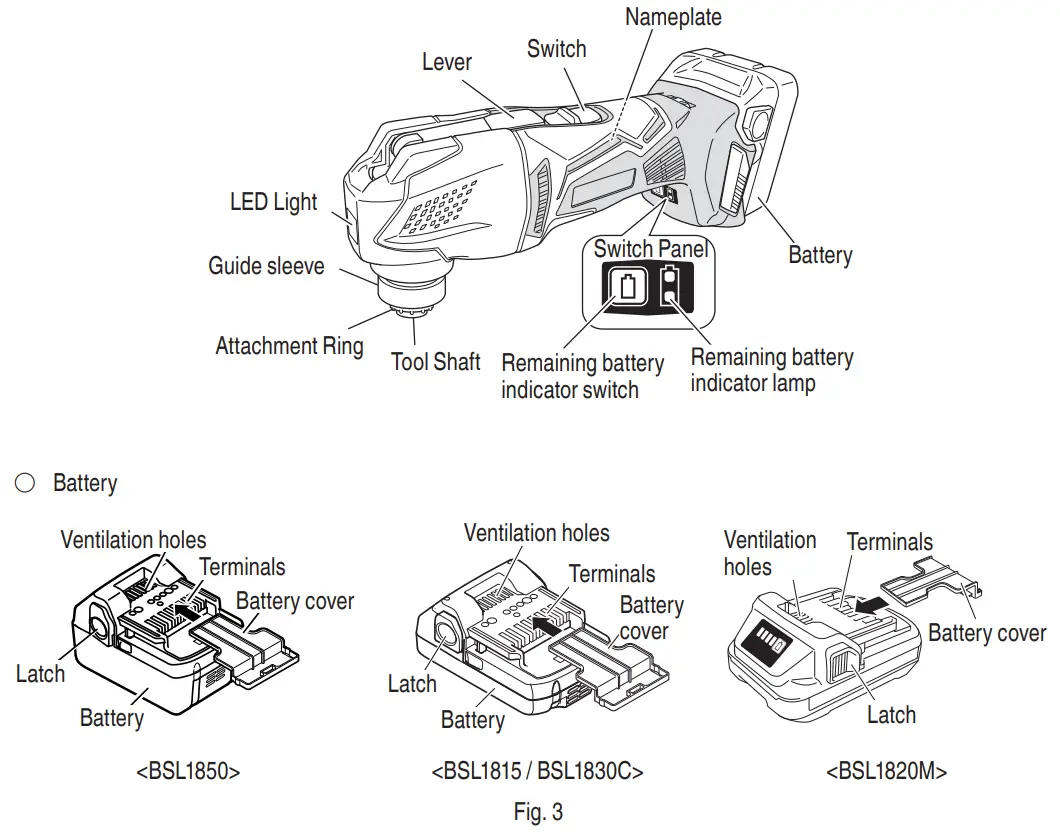 Nameplate
Switch
Lever
LED Light
Guide sleeve
Attachment Ring
Tool Shaft
Switch Panel
Battery
Remaining battery indicator switch
Remaining battery indicator lamp

○ Battery

Ventilation holes
Terminals
Battery cover
Latch
Battery
<BSL1850>

Ventilation holes
Terminals
Battery cover
Latch
Battery
<BSL1815 / BSL1830C>

Ventilation holes
Terminals
Battery cover
Latch
<BSL1820M>

Fig. 3