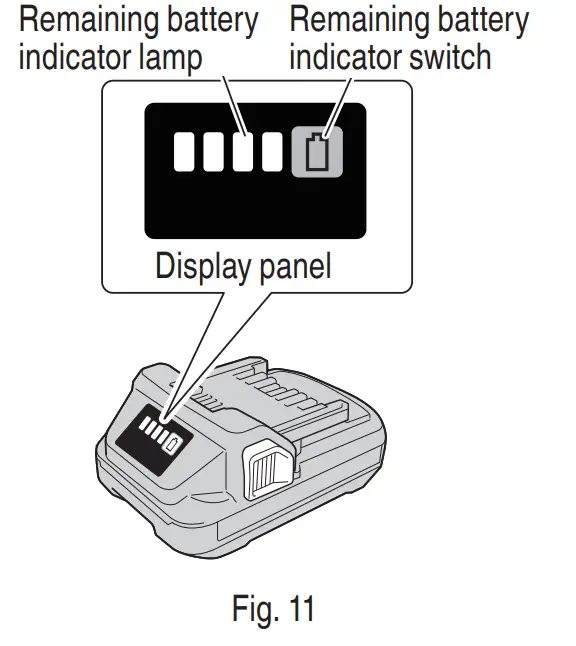 Remaining battery indicator lamp

Remaining battery indicator switch

Display panel

Fig. 11