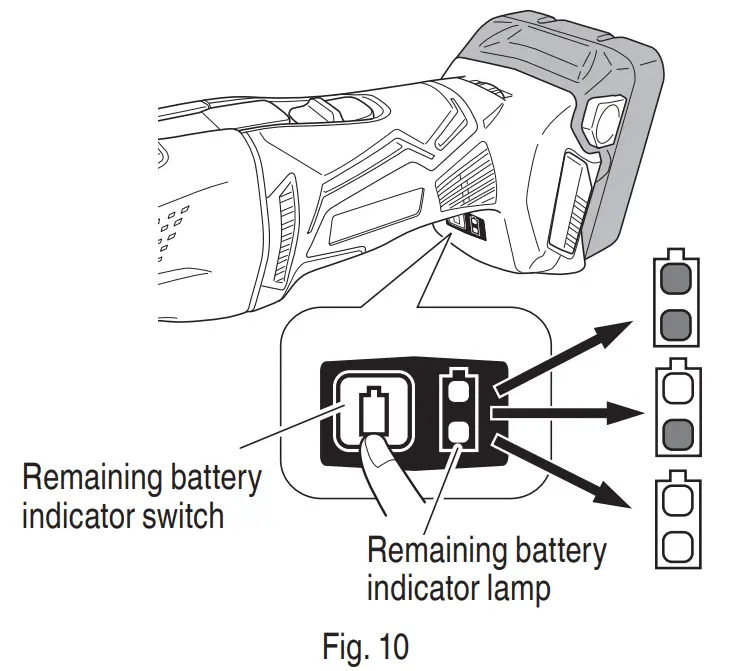 Remaining battery indicator switch

Remaining battery indicator lamp

Fig. 10