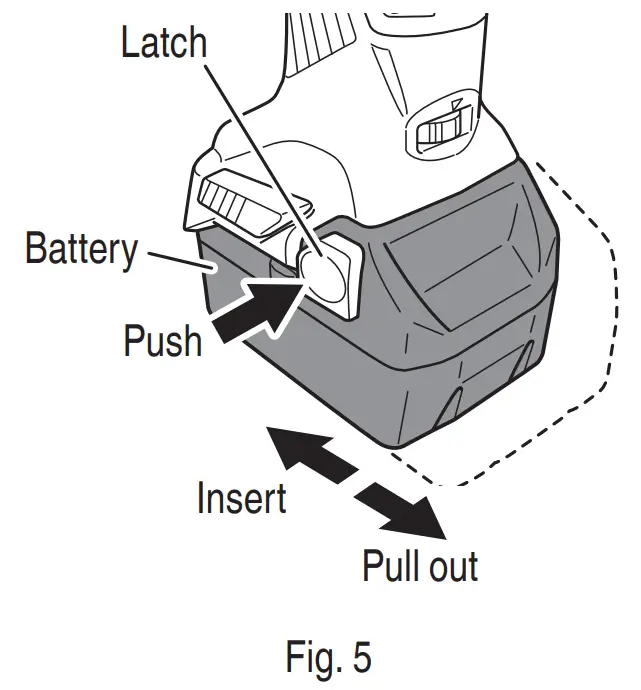 Latch
Battery
Push
Insert
Pull out
Fig. 5