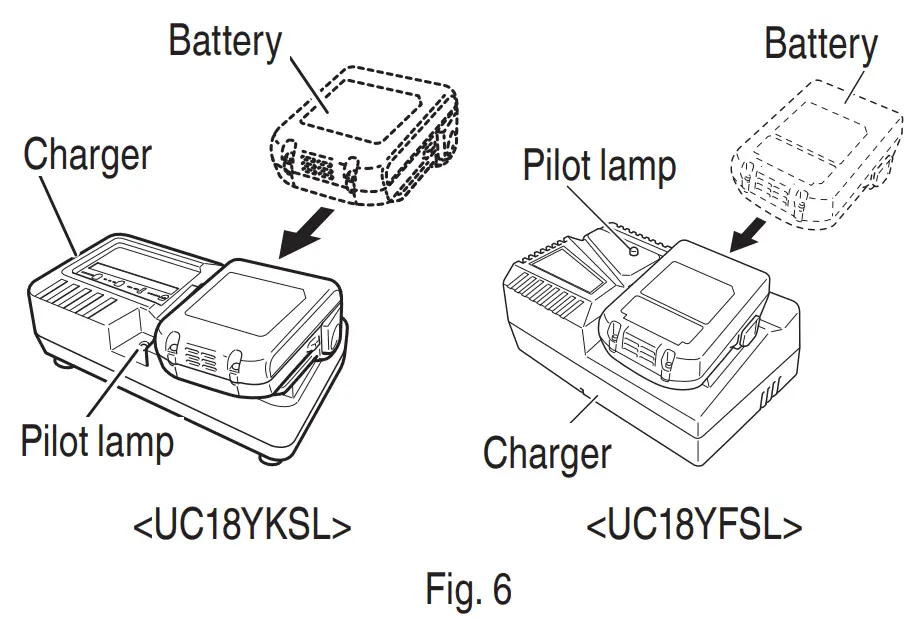 Battery

Charger

Pilot lamp

<UC18YKSL>

Battery

Pilot lamp

Charger

<UC18YFSL>

Fig. 6