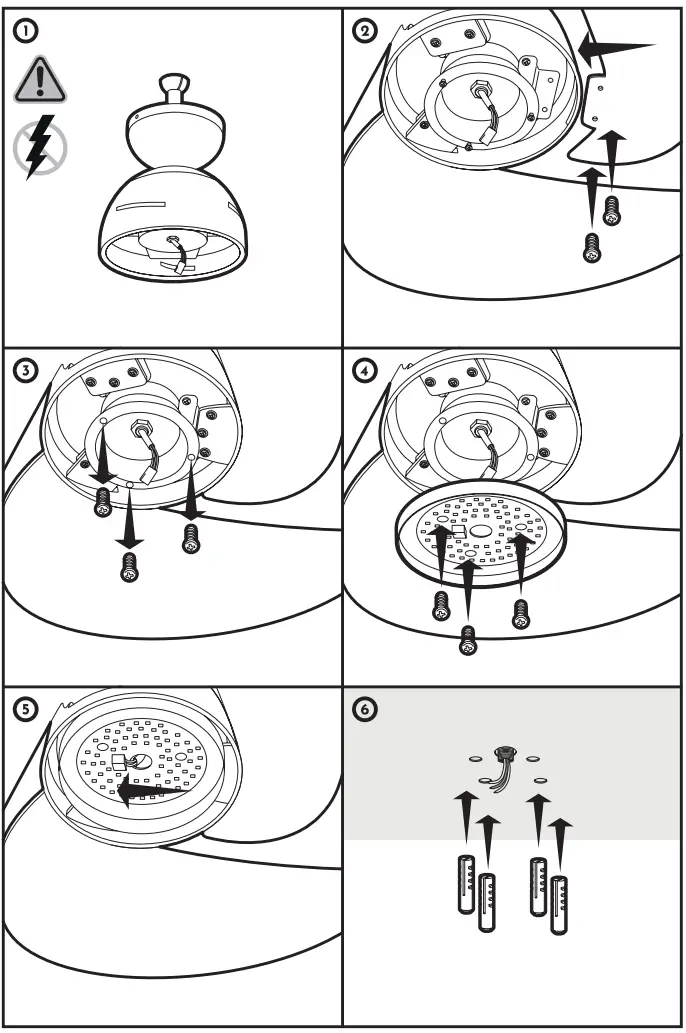 1
2
3
4
5
6