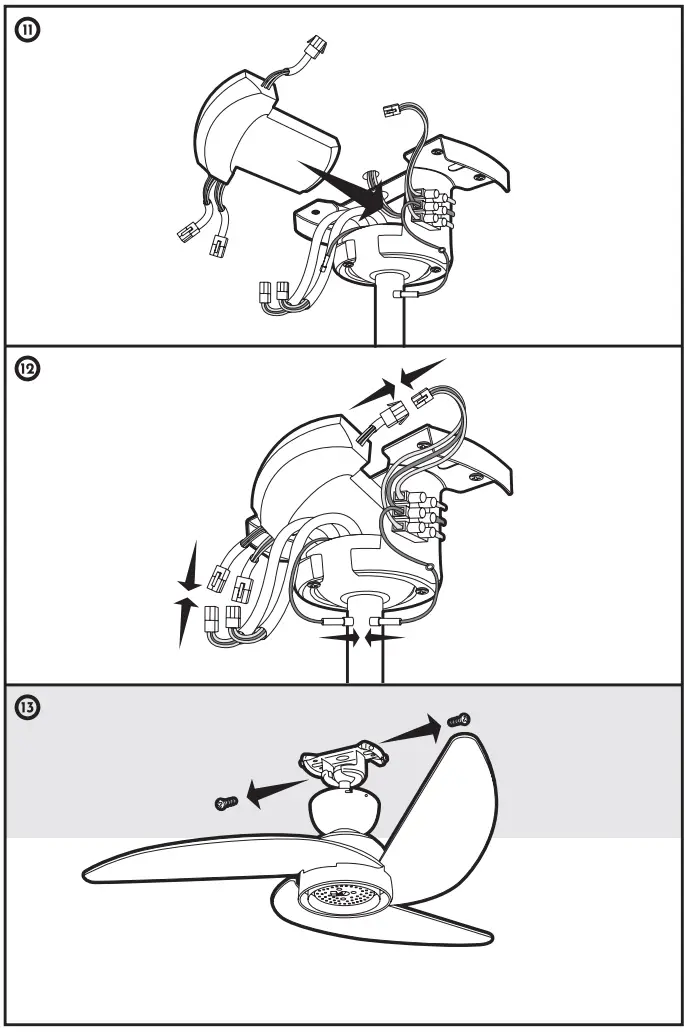 ⑪

⑫

⑬