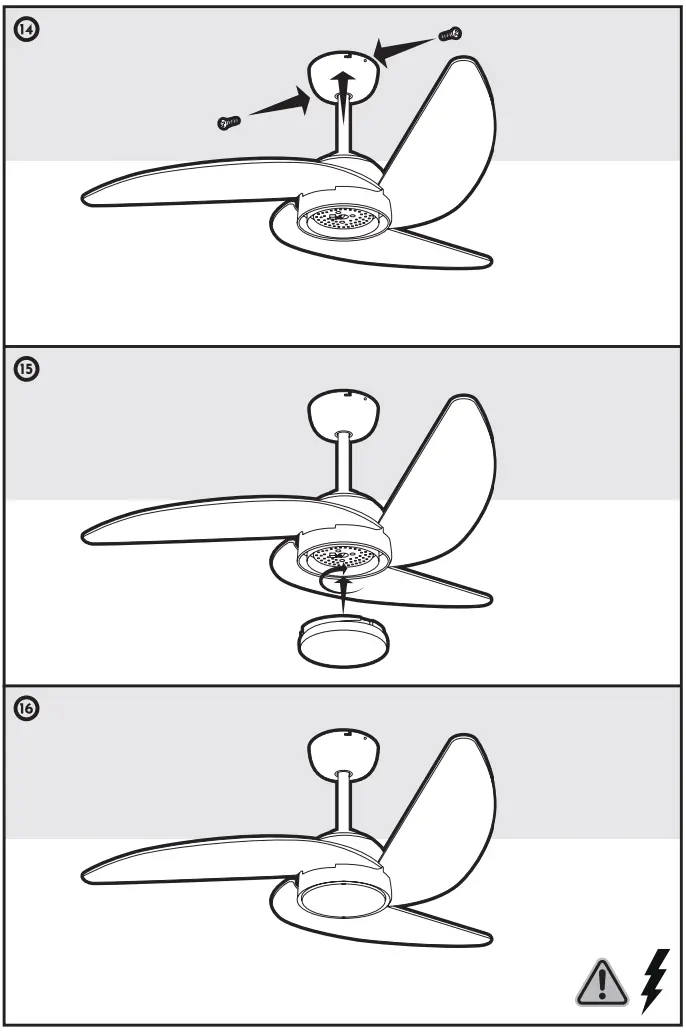 14

15

16