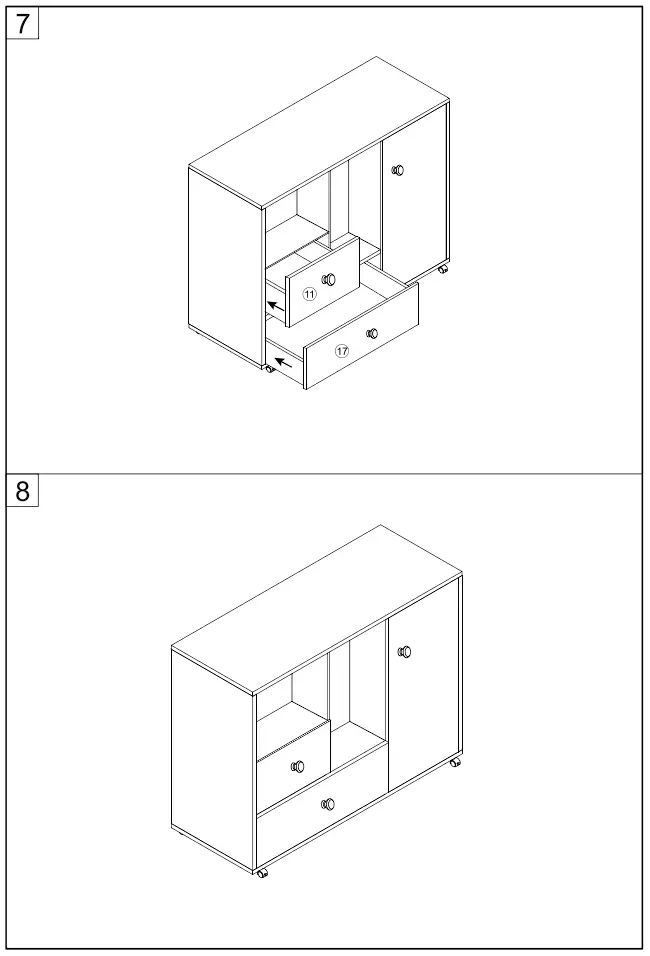 7

11

17

8