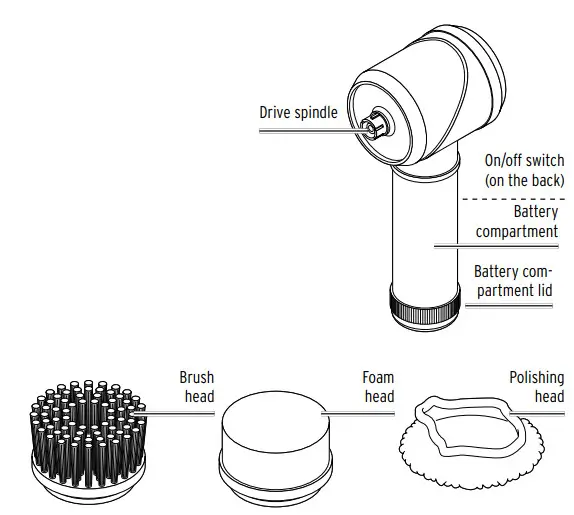 Drive spindle

On/off switch (on the back)

Battery compartment

Battery compartment lid

Brush head

Foam head

Polishing head