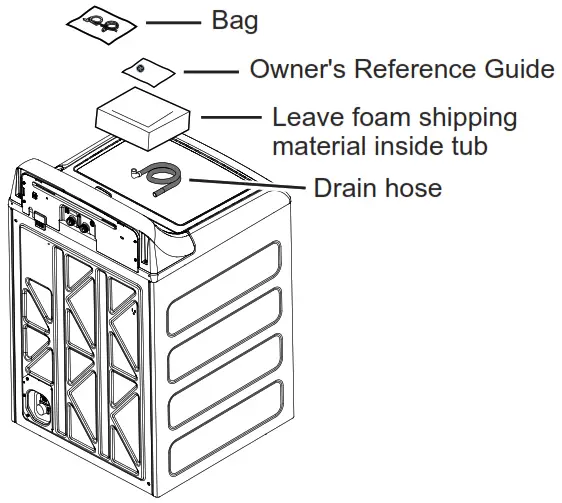 Bag

Owner's Reference Guide

Leave foam shipping material inside tub

Drain hose