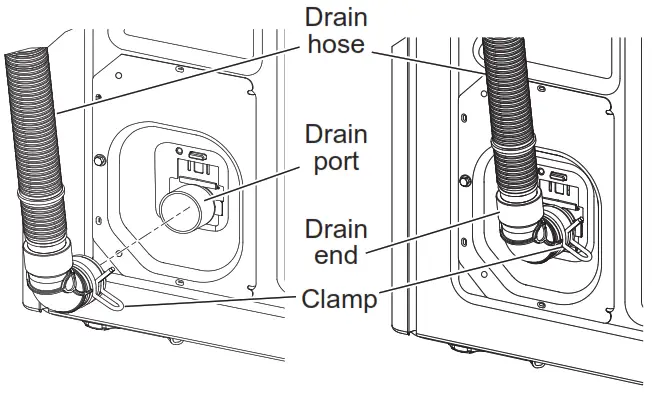 Drain hose

Drain port

Drain end

Clamp