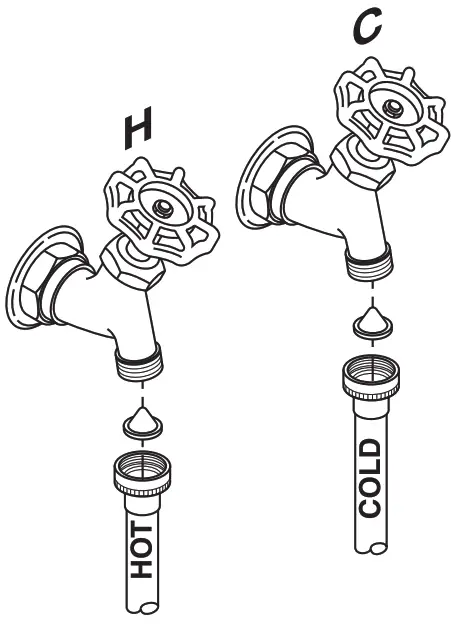 H

C

HOT

COLD