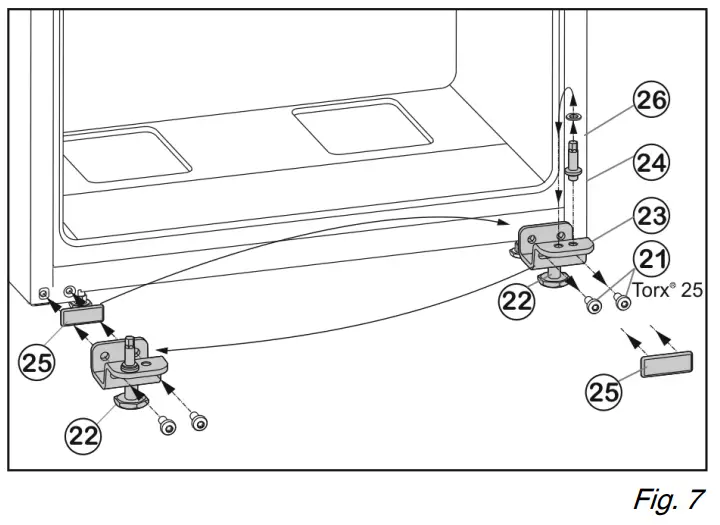 26
24
23
21
Torx® 25
22
25
25
22
Fig. 7