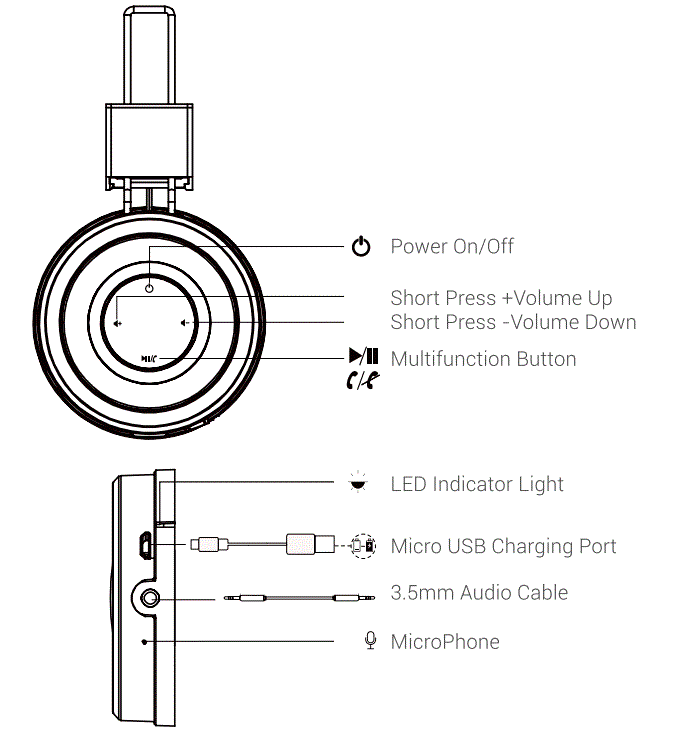 Power On/Off

Short Press +Volume Up

Short Press -Volume Down

Multifunction Button

LED Indicator Light

Micro USB Charging Port

3.5mm Audio Cable

MicroPhone