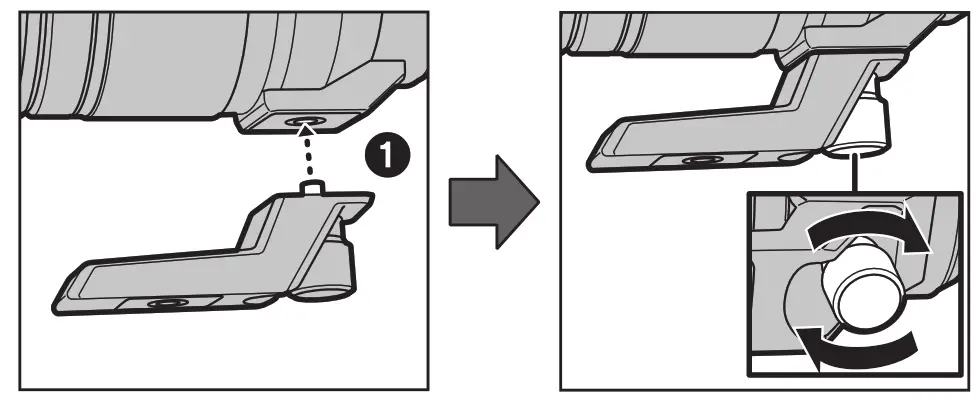 1