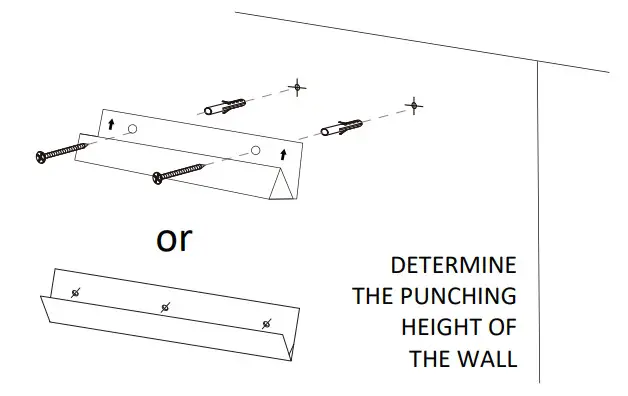 or

DETERMINE THE PUNCHING HEIGHT OF THE WALL