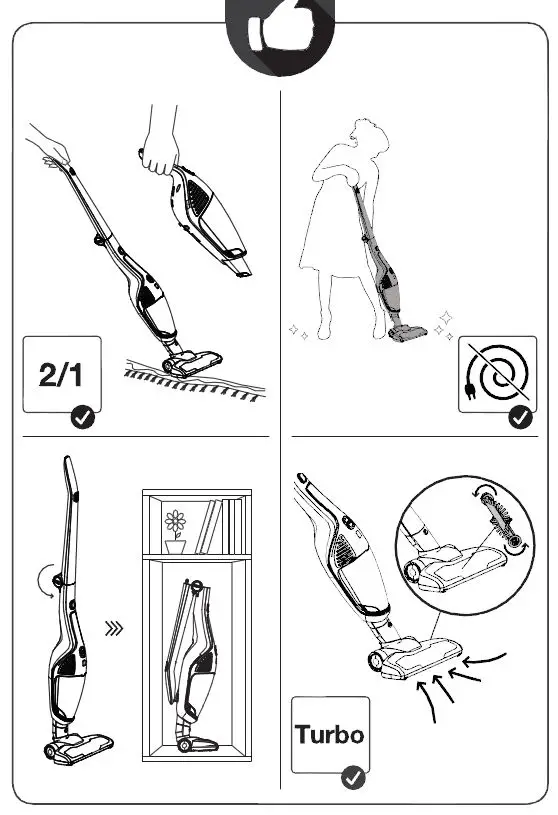 2/1

Turbo