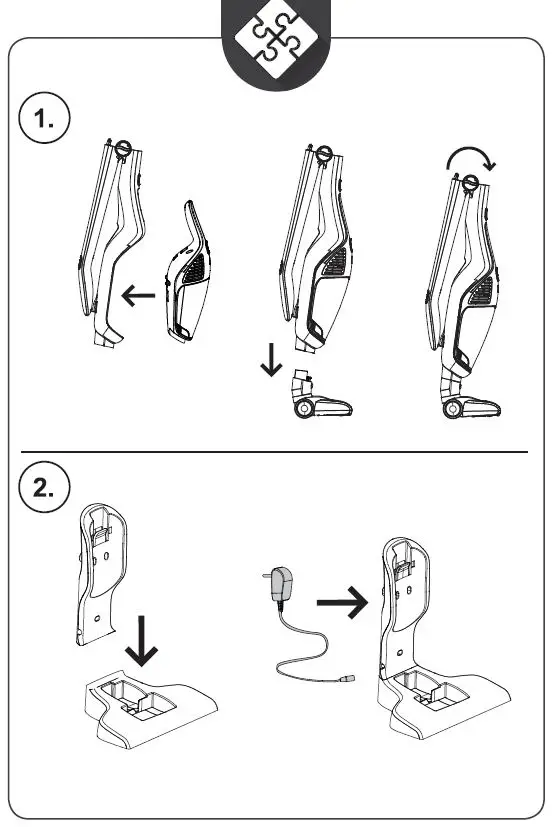 1.

2.