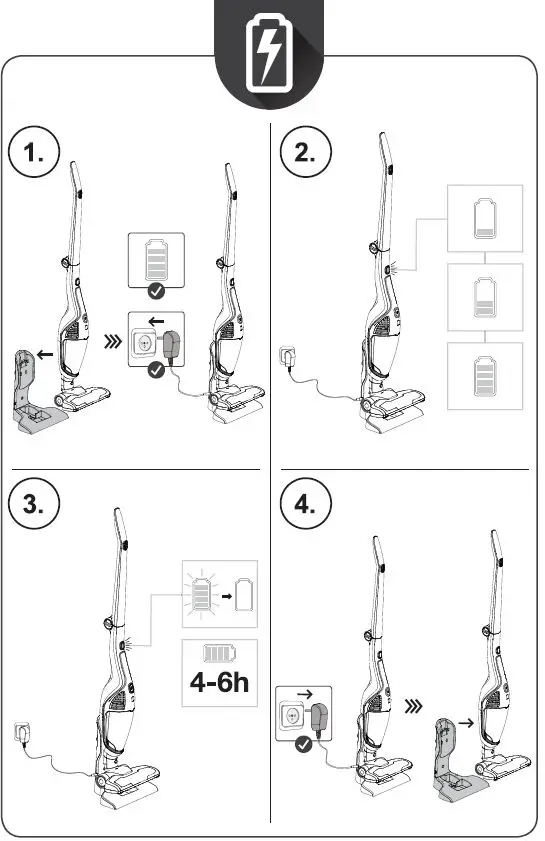 1.

2.

3.

4-6h

4.