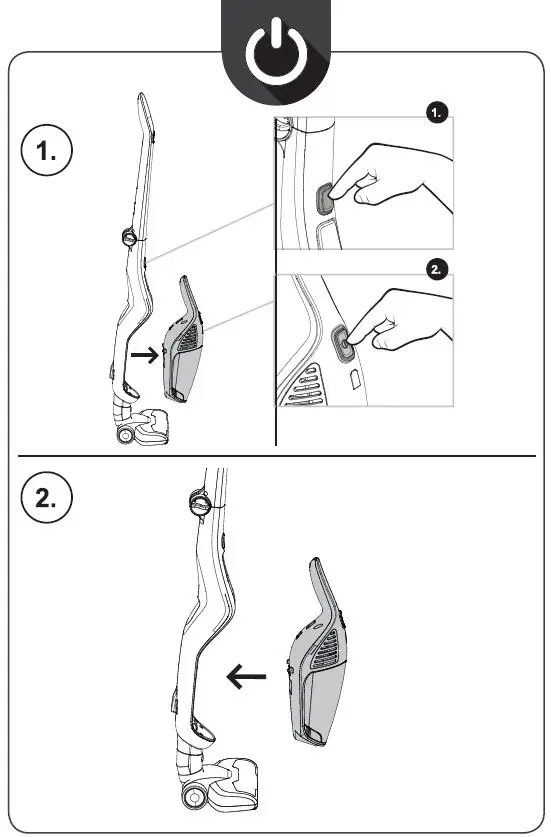 1.

1.

2.

2.