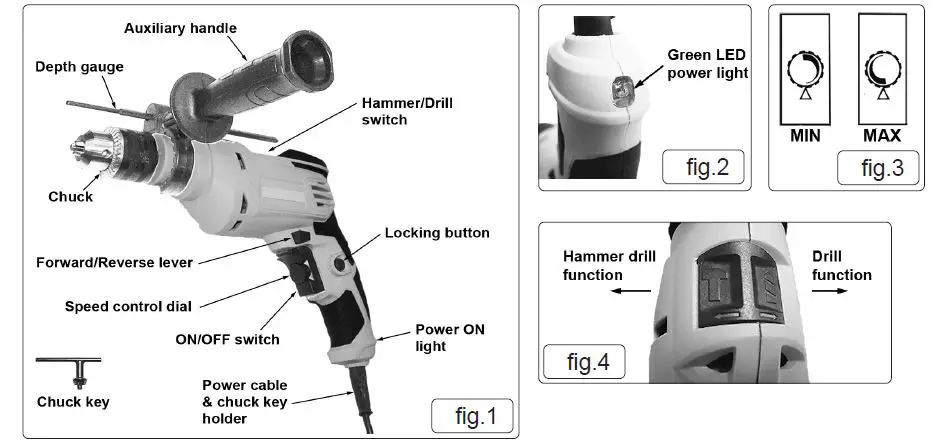 Auxiliary handle
Depth gauge
Hammer/Drill switch
Chuck
Locking button
Forward/Reverse lever
Speed control dial
ON/OFF switch
Power ON light
Chuck key
Power cable & chuck key holder
fig.1

Green LED power light
fig.2

MIN
MAX
fig.3

Hammer drill function
Drill function
fig.4