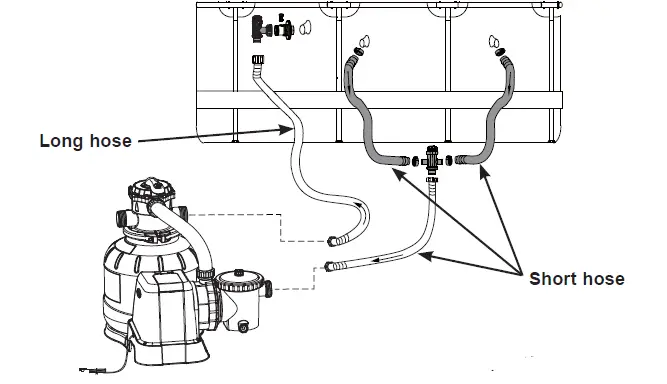 Long hose

Short hose