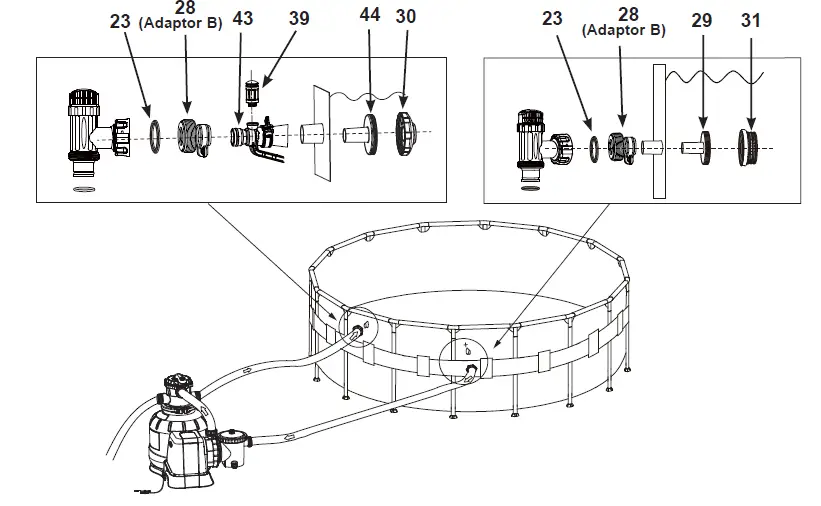 23
28
(Adaptor B)
43
39
44
30

23
28
(Adaptor B)
29
31