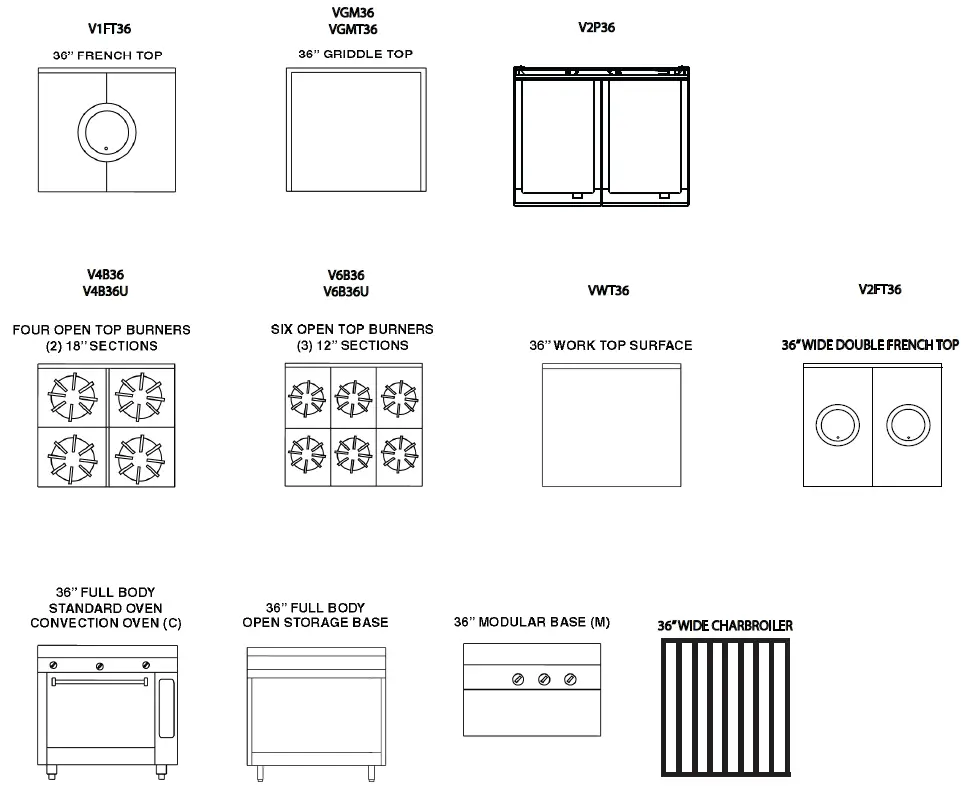 V1FT36

36" FRENCH TOP

VGM36
VGMT36

36" GRIDDLE TOP

V2P36

V4B36
V4B36U

FOUR OPEN TOP BURNERS
(2) 18" SECTIONS

V6B36
V6B36U

SIX OPEN TOP BURNERS
(3) 12" SECTIONS

VWT36

36" WORK TOP SURFACE

V2FT36

36" WIDE DOUBLE FRENCH TOP

36" FULL BODY
STANDARD OVEN
CONVECTION OVEN (C)

36" FULL BODY
OPEN STORAGE BASE

36" MODULAR BASE (M)

36" WIDE CHARBROILER