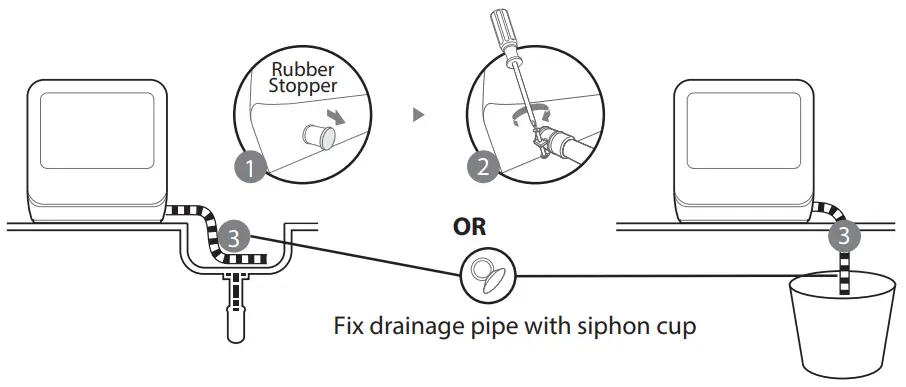 Rubber Stopper

1

2

3

OR

3

Fix drainage pipe with siphon cup