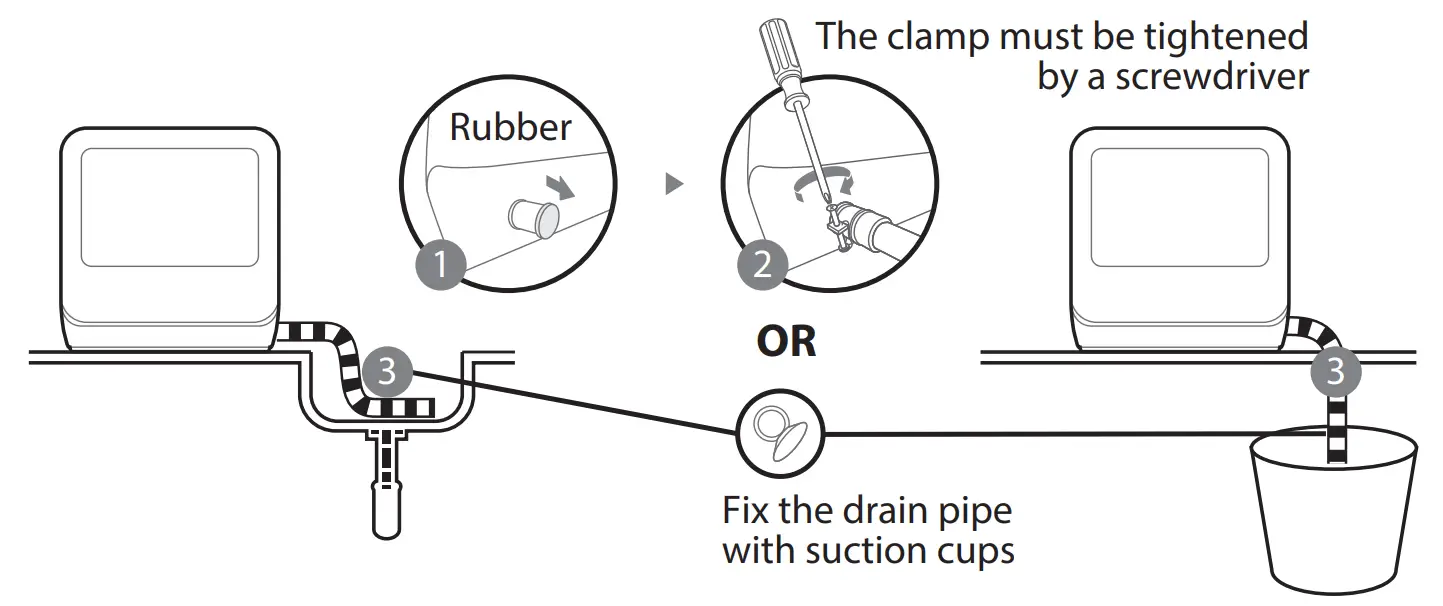 The clamp must be tightened by a screwdriver

Rubber

1

2

OR

3

3

Fix the drain pipe with suction cups